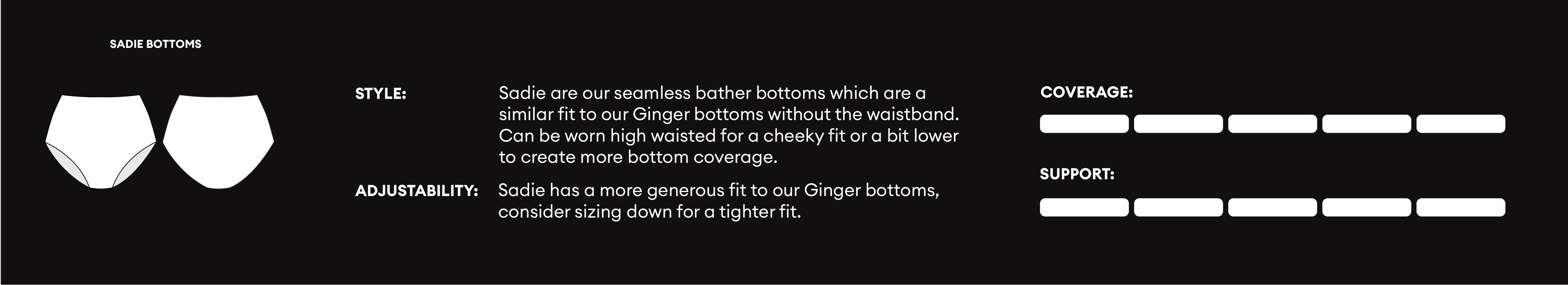 SADIE BOTTOMS

STYLE: Sadie are our seamless bather bottoms which are a similar fit to our Ginger bottoms without the waistband. Can be worn high waisted for a cheeky fit or a bit lower to create more bottom coverage.

ADJUSTABILITY: Sadie has a more generous fit to our Ginger bottoms, consider sizing down for a tighter fit.

COVERAGE:

SUPPORT: