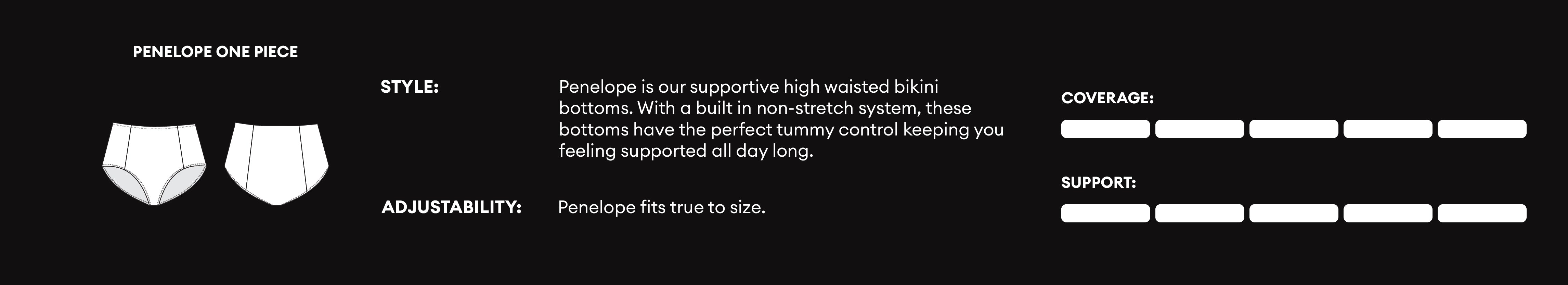 PENELOPE ONE PIECE

STYLE:

Penelope is our supportive high waisted bikini bottoms. With a built in non-stretch system, these bottoms have the perfect tummy control keeping you feeling supported all day long.

ADJUSTABILITY:

Penelope fits true to size.

COVERAGE:

SUPPORT: