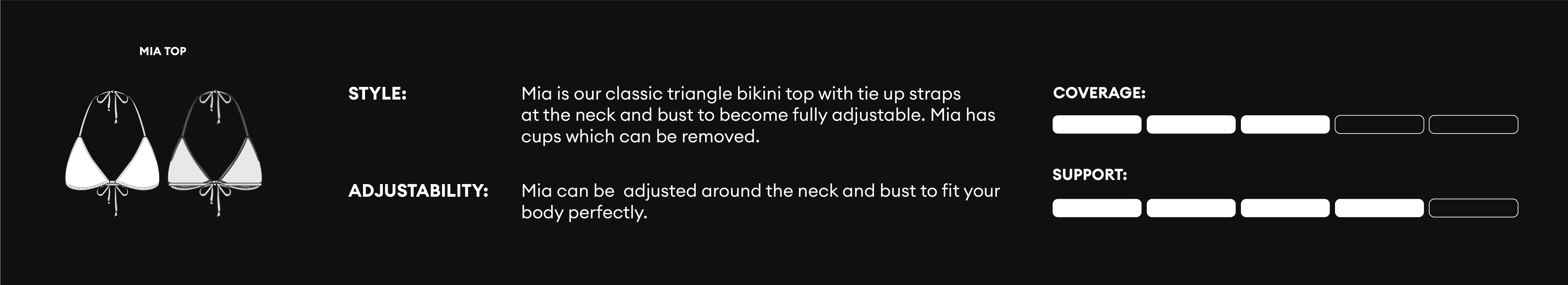 MIA TOP

STYLE:

Mia is our classic triangle bikini top with tie up straps at the neck and bust to become fully adjustable. Mia has cups which can be removed.

ADJUSTABILITY:

Mia can be  adjusted around the neck and bust to fit your body perfectly.

COVERAGE:

SUPPORT: