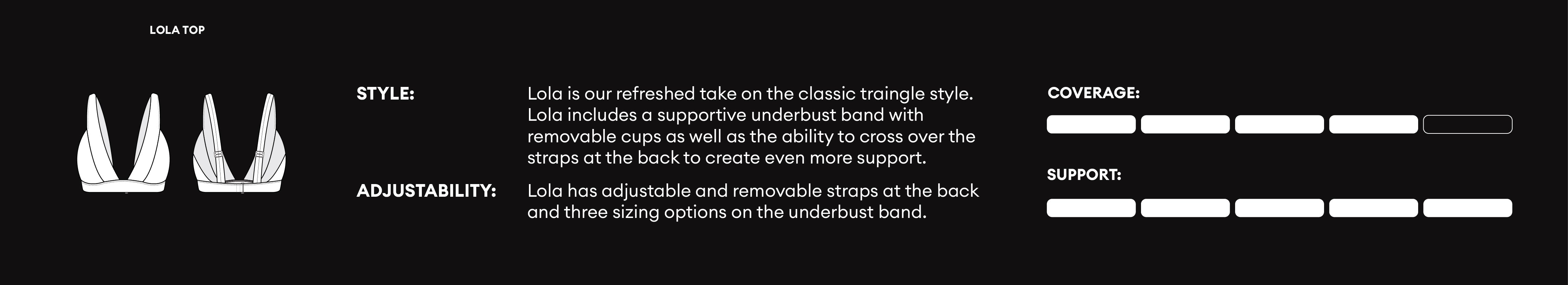 LOLA TOP

STYLE:

Lola is our refreshed take on the classic traingle style. Lola includes a supportive underbust band with removable cups as well as the ability to cross over the straps at the back to create even more support.

ADJUSTABILITY:

Lola has adjustable and removable straps at the back and three sizing options on the underbust band.

COVERAGE:

SUPPORT: