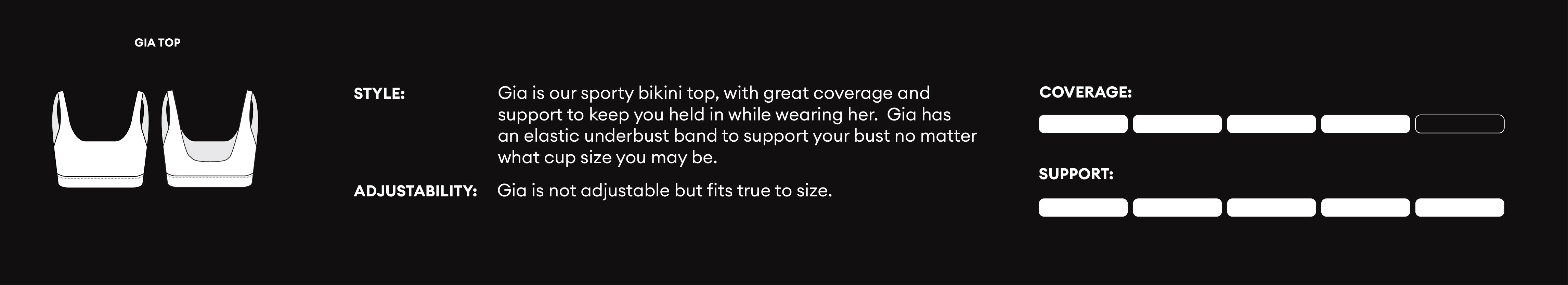 GIA TOP

STYLE: Gia is our sporty bikini top, with great coverage and support to keep you held in while wearing her. Gia has an elastic underbust band to support your bust no matter what cup size you may be.

ADJUSTABILITY: Gia is not adjustable but fits true to size.

COVERAGE:

SUPPORT: