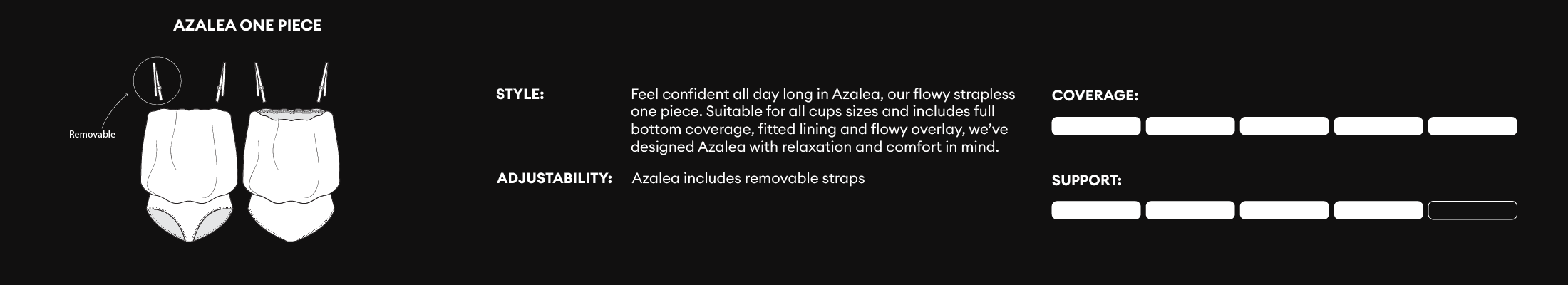 AZALEA ONE PIECE

Removable

STYLE: Feel confident all day long in Azalea, our flowy strapless one piece. Suitable for all cups sizes and includes full bottom coverage, fitted lining and flowy overlay, we've designed Azalea with relaxation and comfort in mind.

ADJUSTABILITY: Azalea includes removable straps

COVERAGE:

SUPPORT: